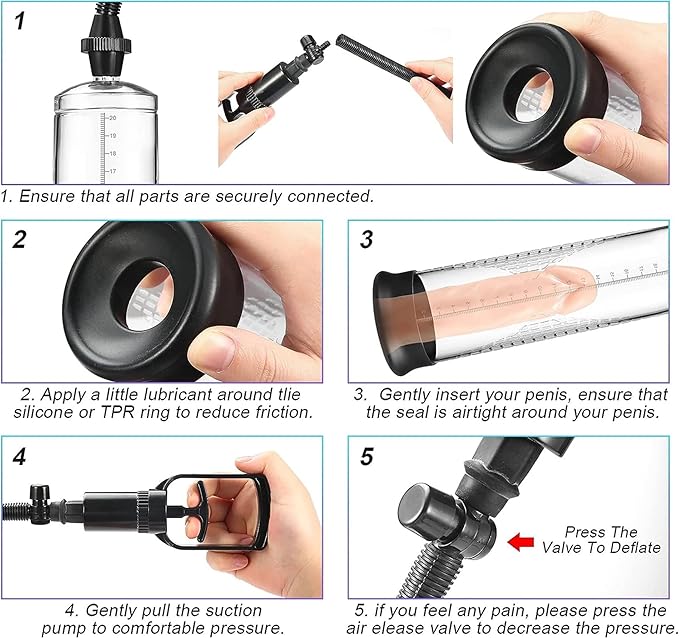 1

20
19
18
17

1. Ensure that all parts are securely connected.

2

2. Apply a little lubricant around tlie silicone or TPR ring to reduce friction.

3

3. Gently insert your penis, ensure that the seal is airtight around your penis.

4

4. Gently pull the suction pump to comfortable pressure.

5

Press The Valve To Deflate

5. if you feel any pain, please press the air elease valve to decrease the pressure.